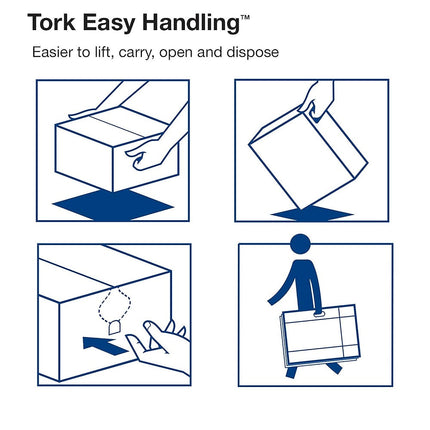 Tork Easy Handling™

Easier to lift, carry, open and dispose