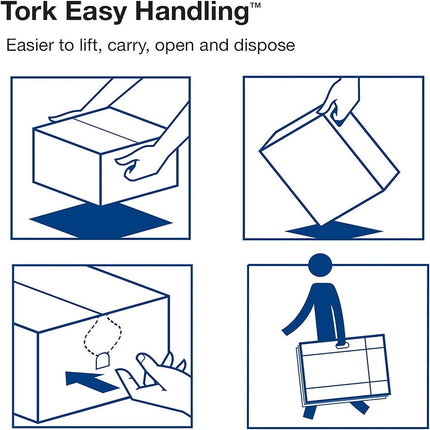 Tork Easy Handling™

Easier to lift, carry, open and dispose